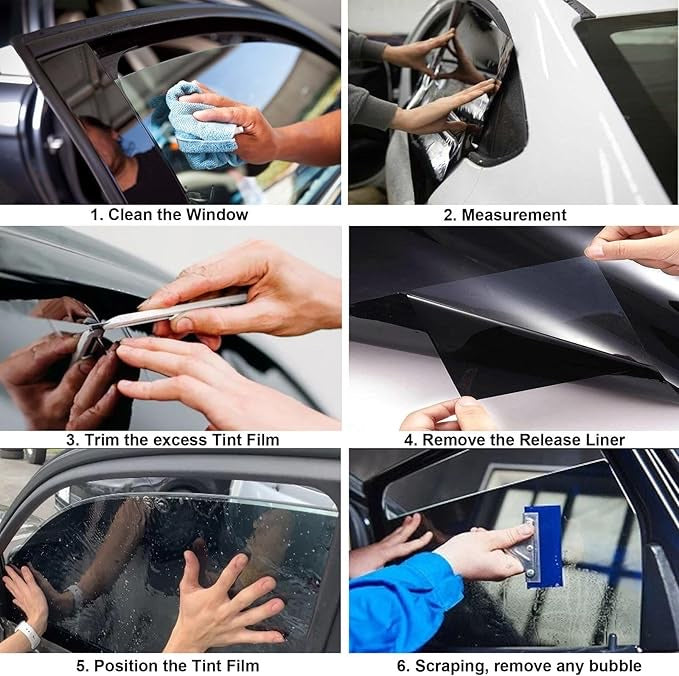 1. Clean the Window

2. Measurement

3. Trim the excess Tint Film

4. Remove the Release Liner

5. Position the Tint Film

6. Scraping, remove any bubble